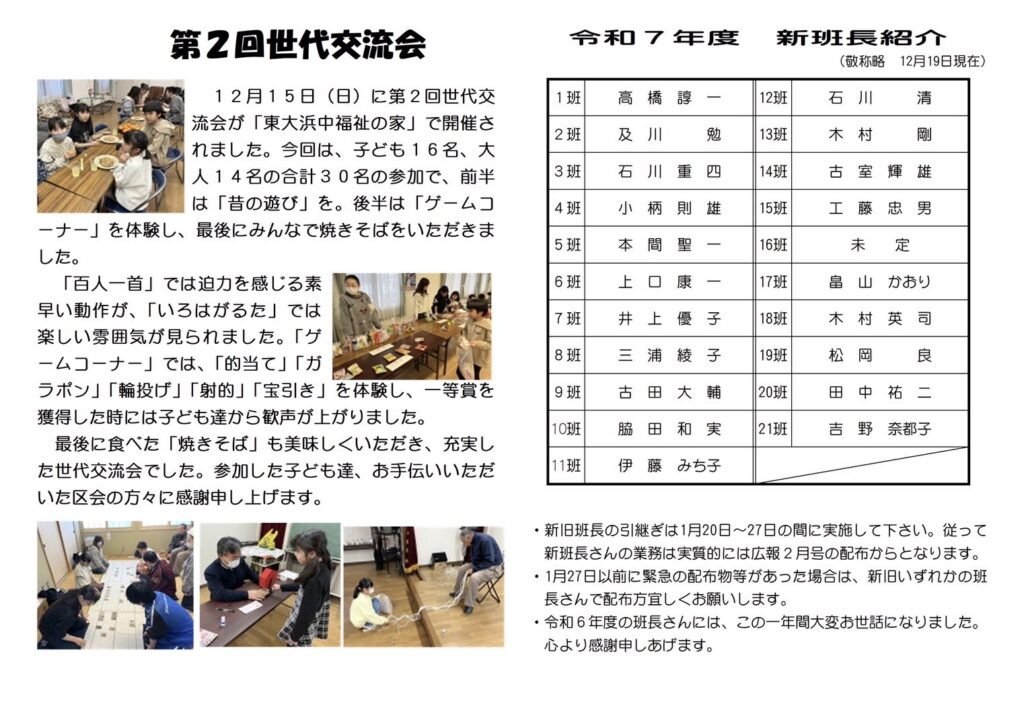 第２回世代交流会

１２月１５日（日）に第２回世代交流会が「東大浜中福祉の家」で開催されました。今回は、子ども１６名、大人１４名の合計３０名の参加で、前半は「昔の遊び」を。後半は「ゲームコーナー」を体験し、最後にみんなで焼きそばをいただきました。

「百人一首」では迫力を感じる素早い動作が、「いろはがるた」では楽しい雰囲気が見られました。「ゲームコーナー」では、「的当て」「ガラポン」「輪投げ」「射的」「宝引き」を体験し、一等賞を獲得した時には子ども達から歓声が上がりました。

最後に食べた「焼きそば」も美味しくいただき、充実した世代交流会でした。参加した子ども達、お手伝いいただいた区会の方々に感謝申し上げます。

令和７年度　新班長紹介

（敬称略　12月19日現在）

| 1班 | 高橋諄一 | 12班 | 石川　清 |
|---|---|---|---|
| 2班 | 及川　勉 | 13班 | 木村　剛 |
| 3班 | 石川重四 | 14班 | 古室輝雄 |
| 4班 | 小柄則雄 | 15班 | 工藤忠男 |
| 5班 | 本間聖一 | 16班 | 未定 |
| 6班 | 上口康一 | 17班 | 畠山かおり |
| 7班 | 井上優子 | 18班 | 木村英司 |
| 8班 | 三浦綾子 | 19班 | 松岡　良 |
| 9班 | 古田大輔 | 20班 | 田中祐二 |
| 10班 | 脇田和実 | 21班 | 吉野奈都子 |
| 11班 | 伊藤みち子 | | |

・新旧班長の引継ぎは1月20日～27日の間に実施して下さい。従って新班長さんの業務は実質的には広報２月号の配布からとなります。
・1月27日以前に緊急の配布物等があった場合は、新旧いずれかの班長さんで配布方宜しくお願いします。
・令和６年度の班長さんには、この一年間大変お世話になりました。心より感謝申しあげます。